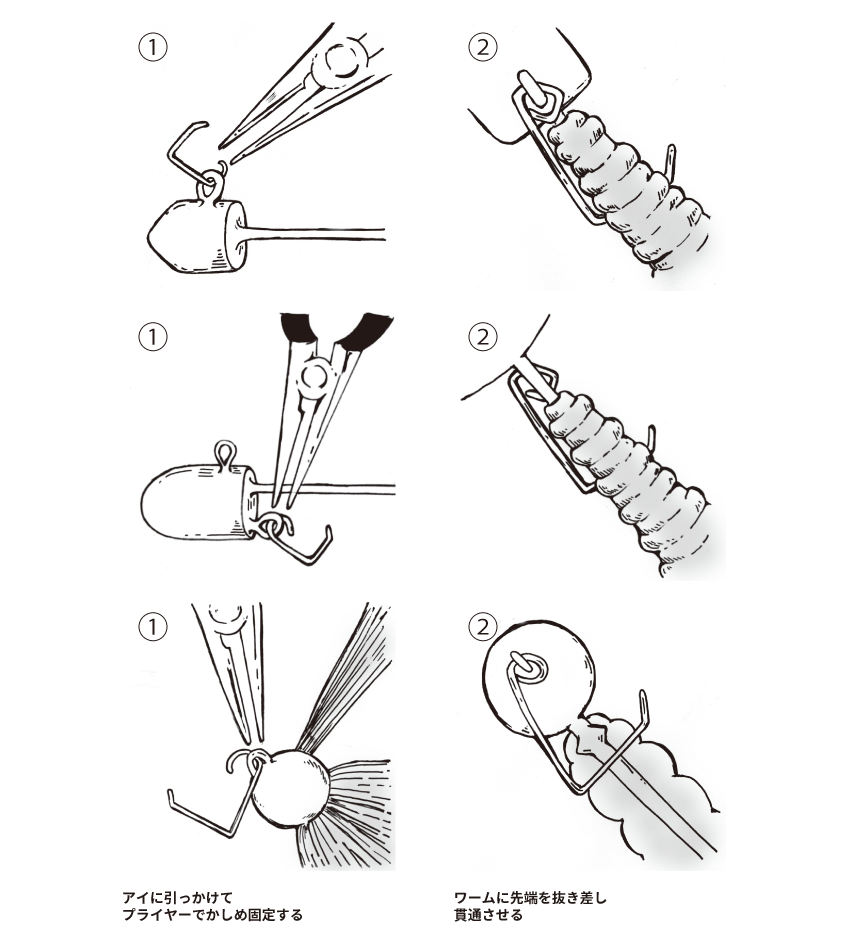 ①

②

①

②

①

②

アイに引っかけて
プライヤーでかしめ固定する

ワームに先端を抜き差し
貫通させる